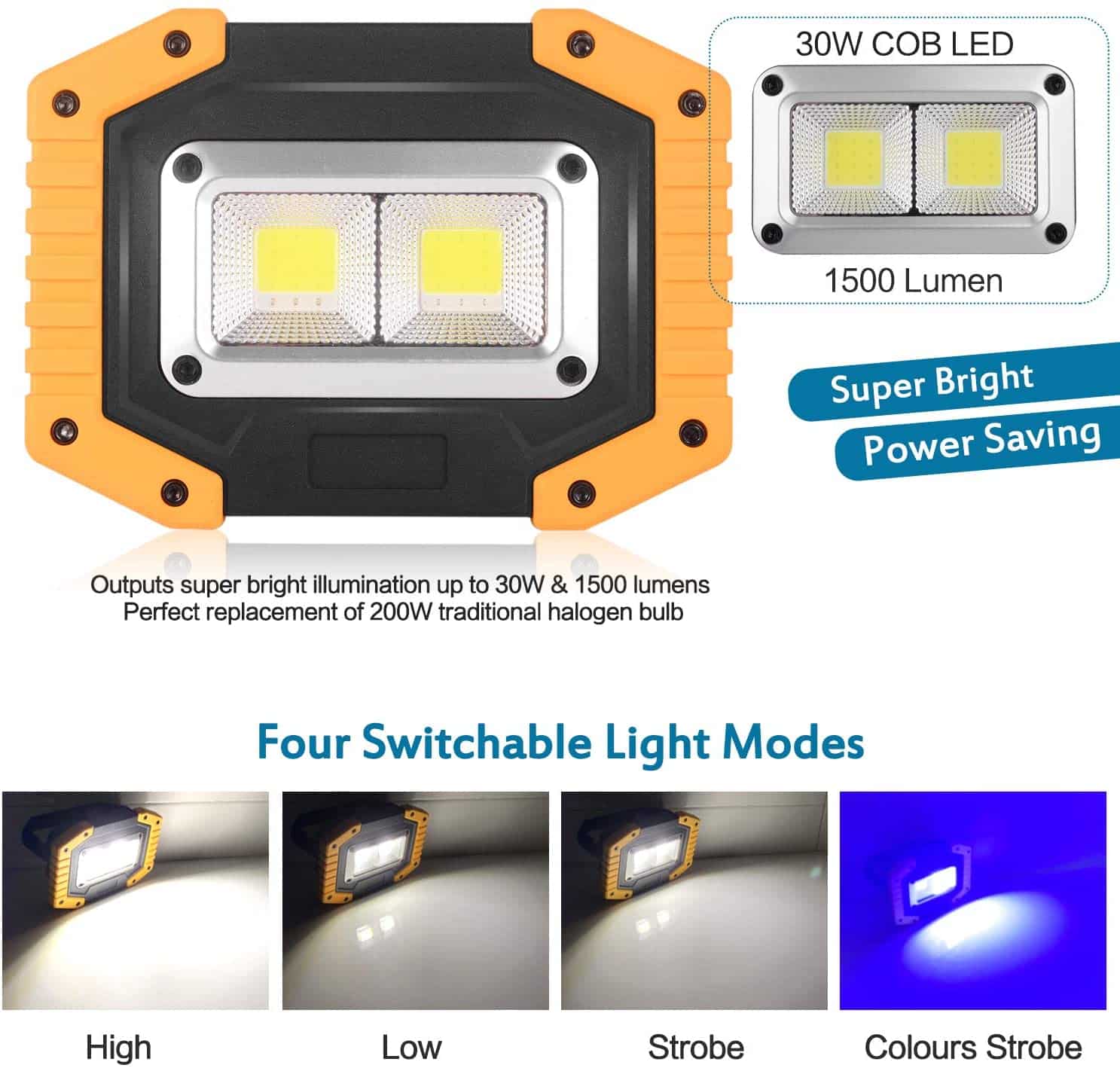 30W COB LED

1500 Lumen

Super Bright

Power Saving

Outputs super bright illumination up to 30W & 1500 lumens
Perfect replacement of 200W traditional halogen bulb

Four Switchable Light Modes

High

Low

Strobe

Colours Strobe